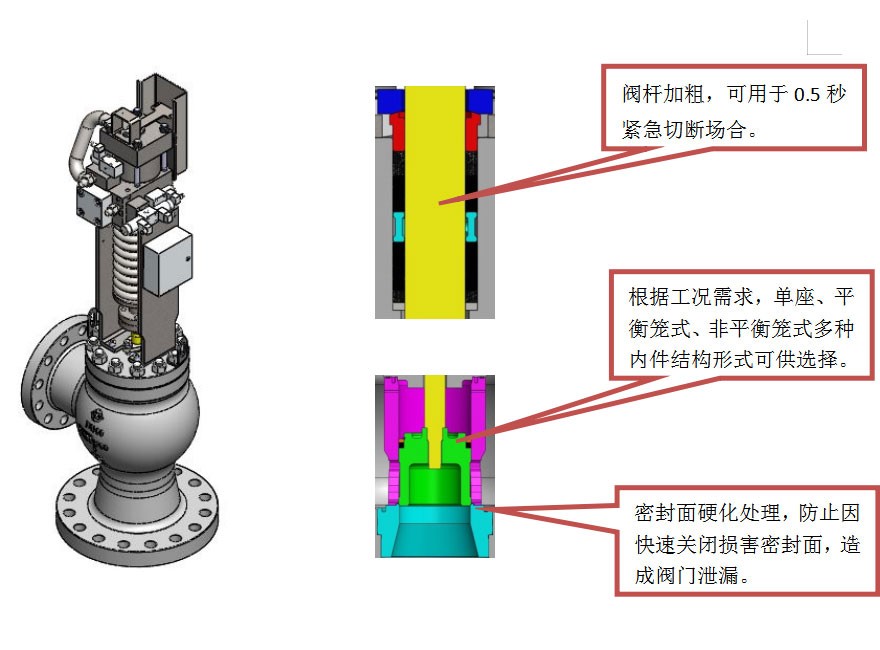 阀杆加粗，可用于 0.5 秒紧急切断场合。

根据工况需求，单座、平衡笼式、非平衡笼式多种内件结构形式可供选择。

密封面硬化处理，防止因快速关闭损害密封面，造成阀门泄漏。